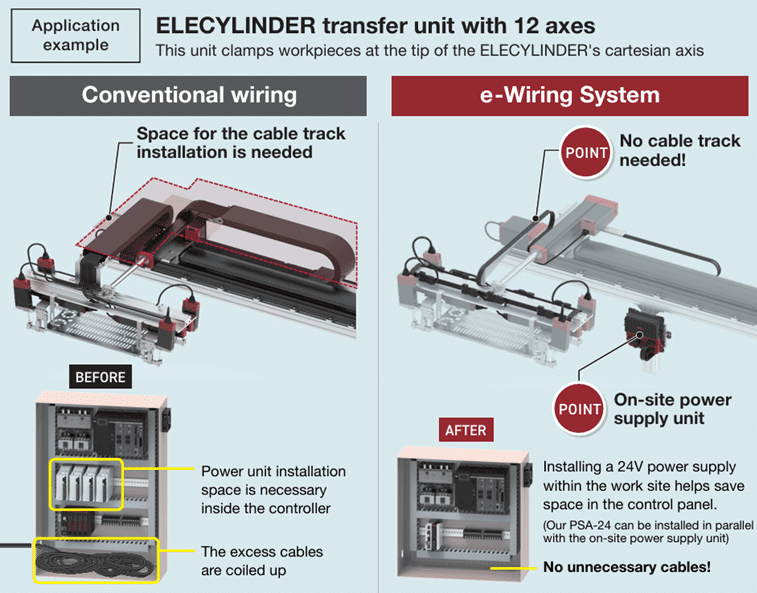 Application example

ELECYLINDER transfer unit with 12 axes

This unit clamps workpieces at the tip of the ELECYLINDER's cartesian axis

Conventional wiring

Space for the cable track installation is needed

BEFORE

Power unit installation space is necessary inside the controller

The excess cables are coiled up

e-Wiring System

POINT

No cable track needed!

POINT

On-site power supply unit

AFTER

Installing a 24V power supply within the work site helps save space in the control panel.

(Our PSA-24 can be installed in parallel with the on-site power supply unit)

No unnecessary cables!